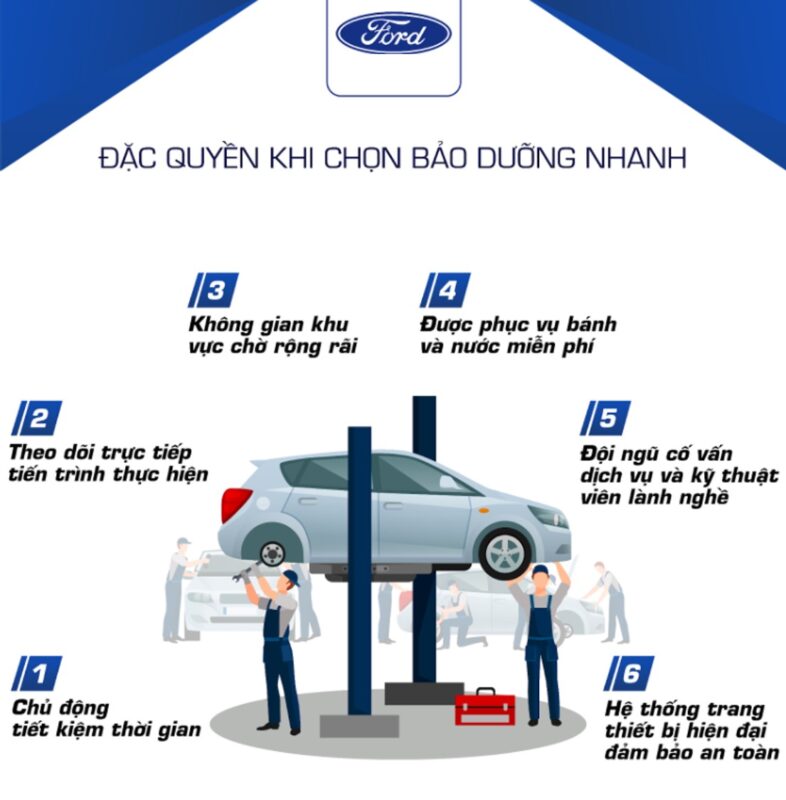 Ford

ĐẶC QUYỀN KHI CHỌN BẢO DƯỠNG NHANH

3
Không gian khu vực chờ rộng rãi

4
Được phục vụ bánh và nước miễn phí

2
Theo dõi trực tiếp tiến trình thực hiện

5
Đội ngũ cố vấn dịch vụ và kỹ thuật viên lành nghề

1
Chủ động tiết kiệm thời gian

6
Hệ thống trang thiết bị hiện đại đảm bảo an toàn